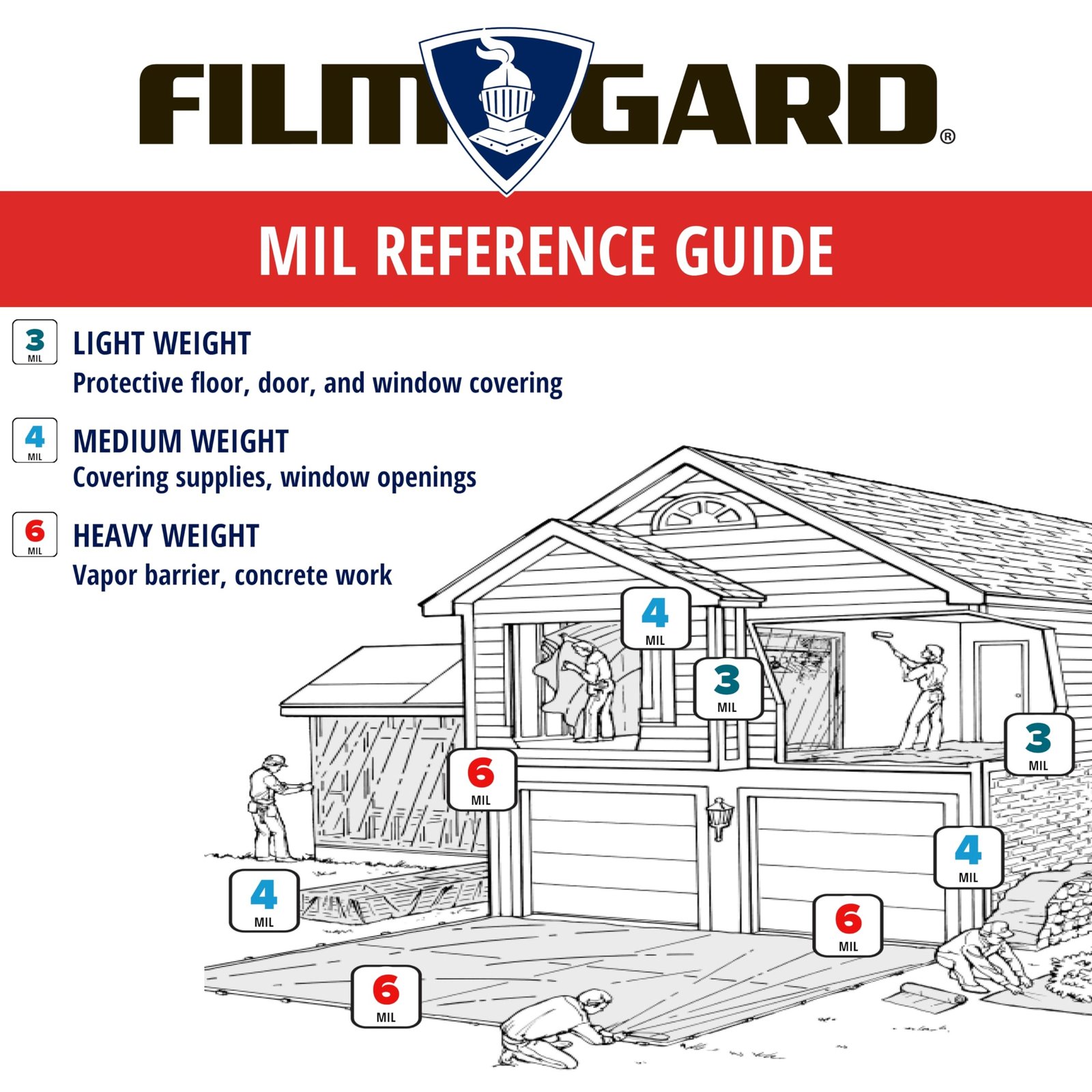 FILM GARD®

MIL REFERENCE GUIDE

3 MIL LIGHT WEIGHT
Protective floor, door, and window covering

4 MIL MEDIUM WEIGHT
Covering supplies, window openings

6 MIL HEAVY WEIGHT
Vapor barrier, concrete work

4 MIL

3 MIL

3 MIL

6 MIL

4 MIL

4 MIL

6 MIL

6 MIL