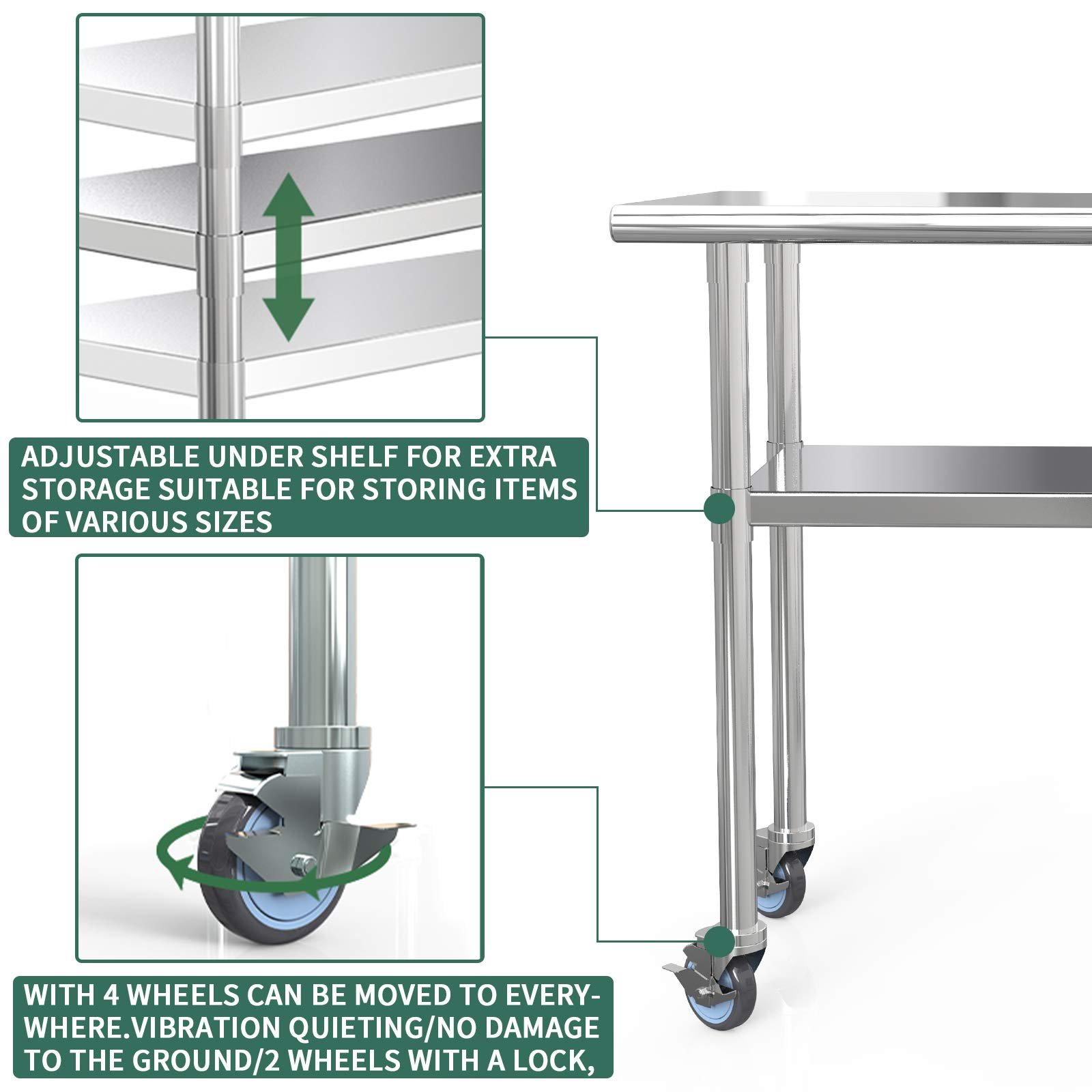 ADJUSTABLE UNDER SHELF FOR EXTRA STORAGE SUITABLE FOR STORING ITEMS OF VARIOUS SIZES

WITH 4 WHEELS CAN BE MOVED TO EVERYWHERE.VIBRATION QUIETING/NO DAMAGE TO THE GROUND/2 WHEELS WITH A LOCK,