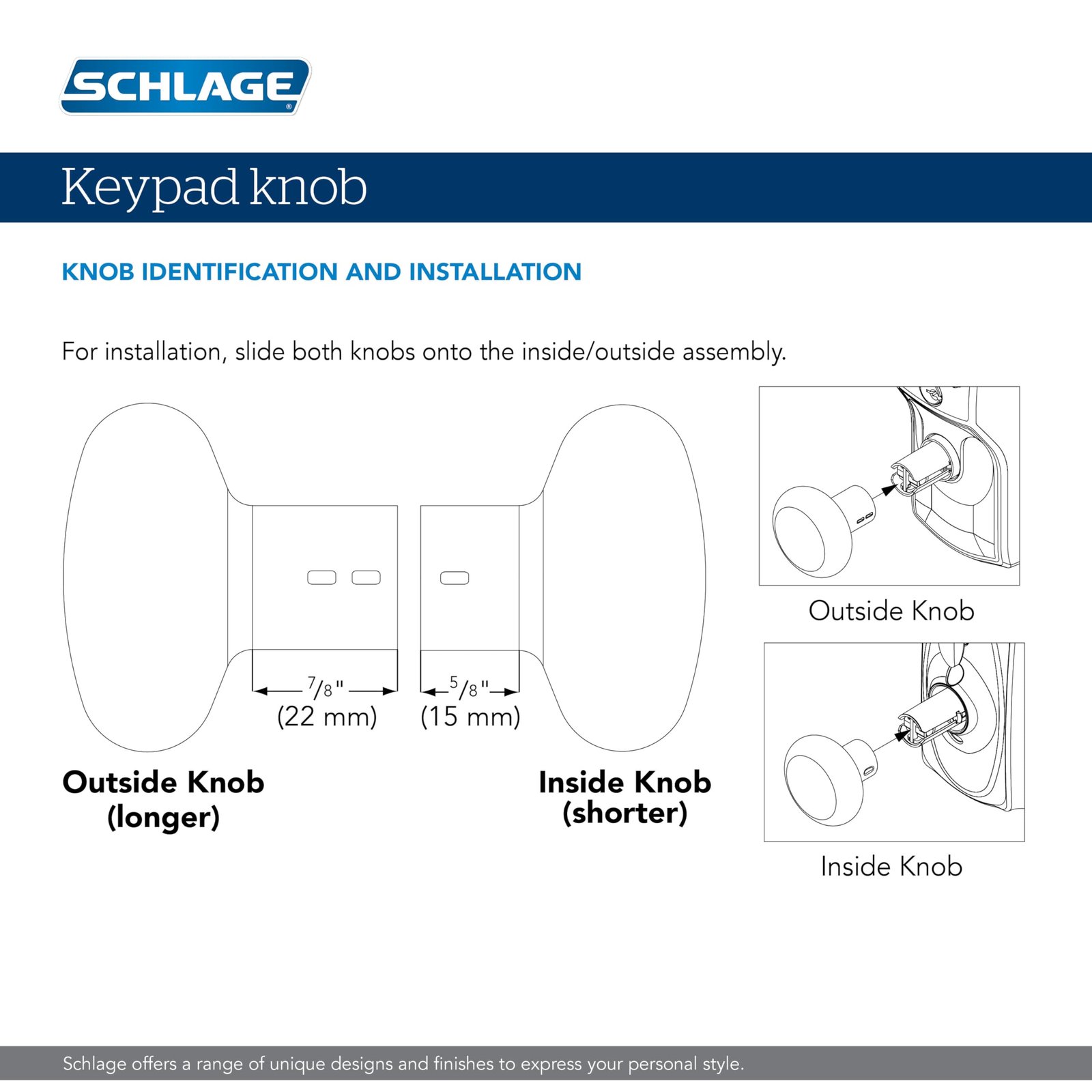 SCHLAGE®

Keypad knob

KNOB IDENTIFICATION AND INSTALLATION

For installation, slide both knobs onto the inside/outside assembly.

$\frac{7}{8}$" (22 mm)

$\frac{5}{8}$" (15 mm)

Outside Knob (longer)

Inside Knob (shorter)

Outside Knob

Inside Knob

Schlage offers a range of unique designs and finishes to express your personal style.