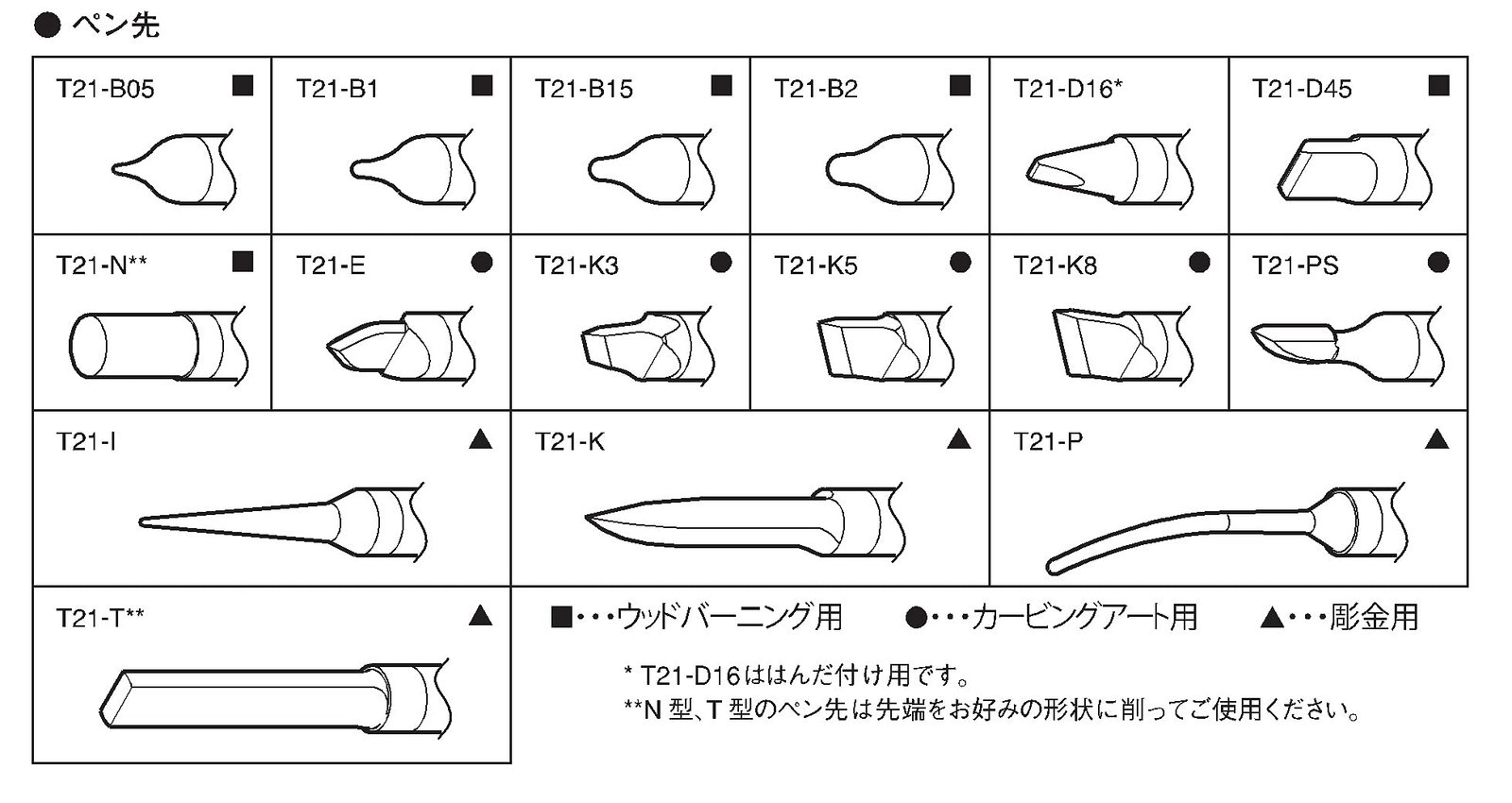 ● ペン先

| T21-B05 ■ | T21-B1 ■ | T21-B15 ■ | T21-B2 ■ | T21-D16* | T21-D45 ■ |
|---|---|---|---|---|---|
| T21-N** ■ | T21-E ● | T21-K3 ● | T21-K5 ● | T21-K8 ● | T21-PS ● |

| T21-I ▲ | T21-K ▲ | T21-P ▲ |
|---|---|---|

T21-T** ▲

■・・・ウッドバーニング用　●・・・カービングアート用　▲・・・彫金用

* T21-D16ははんだ付け用です。
**N 型、T 型のペン先は先端をお好みの形状に削ってご使用ください。