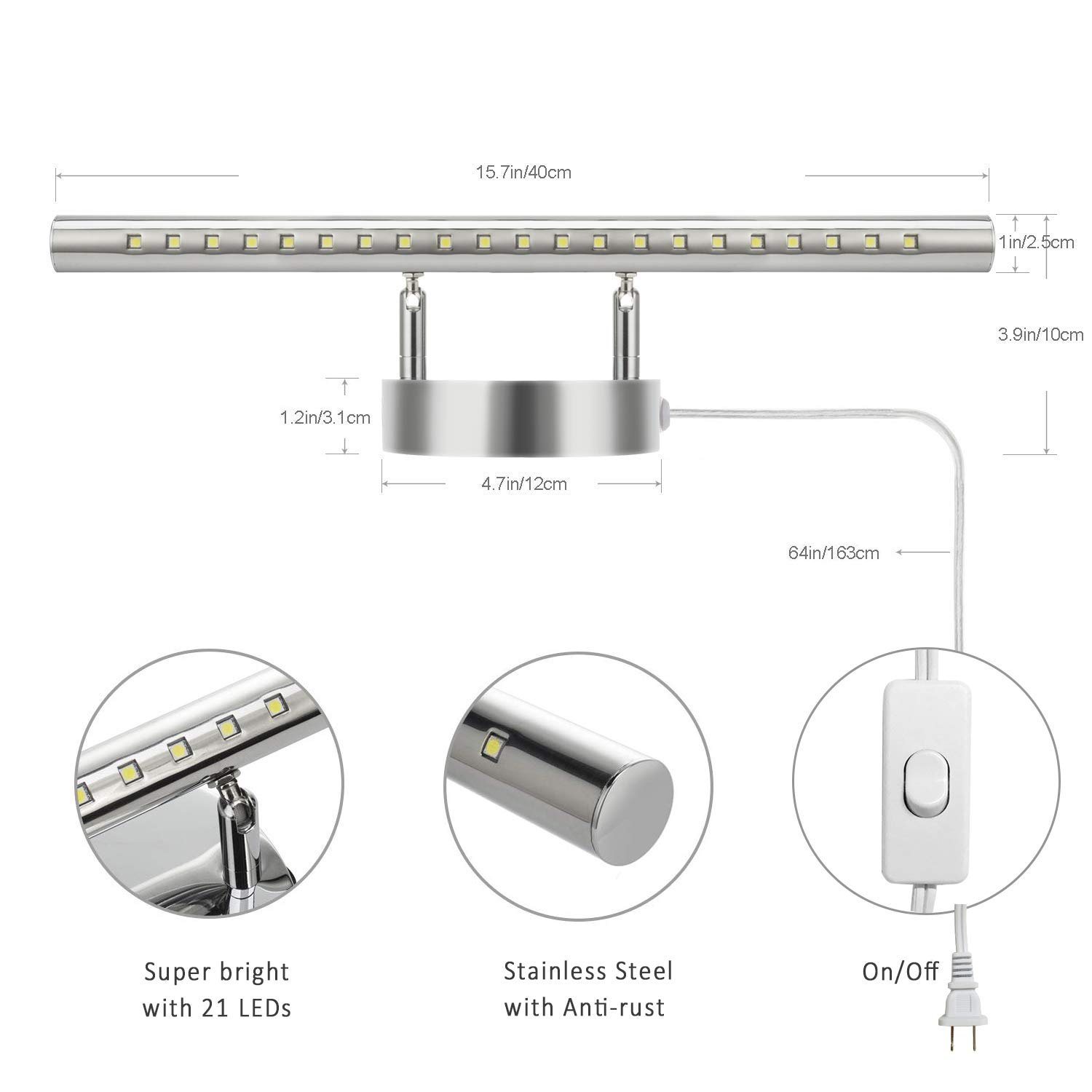 15.7in/40cm

1in/2.5cm

3.9in/10cm

1.2in/3.1cm

4.7in/12cm

64in/163cm

Super bright with 21 LEDs

Stainless Steel with Anti-rust

On/Off