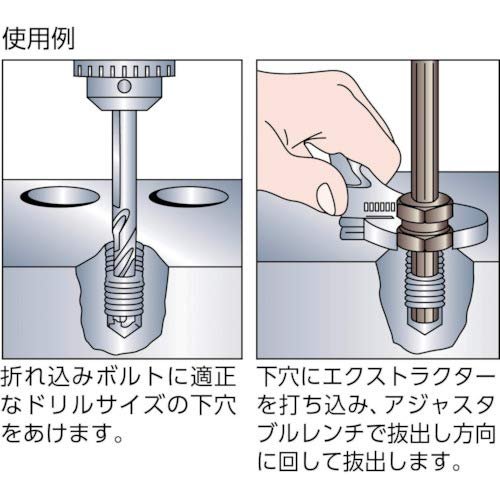 使用例

折れ込みボルトに適正なドリルサイズの下穴をあけます。

下穴にエクストラクターを打ち込み、アジャスタブルレンチで抜出し方向に回して抜出します。